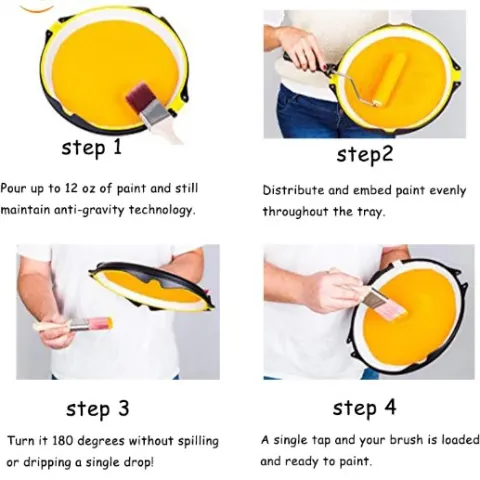 step 1

Pour up to 12 oz of paint and still maintain anti-gravity technology.

step2

Distribute and embed paint evenly throughout the tray.

step 3

Turn it 180 degrees without spilling or dripping a single drop!

step 4

A single tap and your brush is loaded and ready to paint.